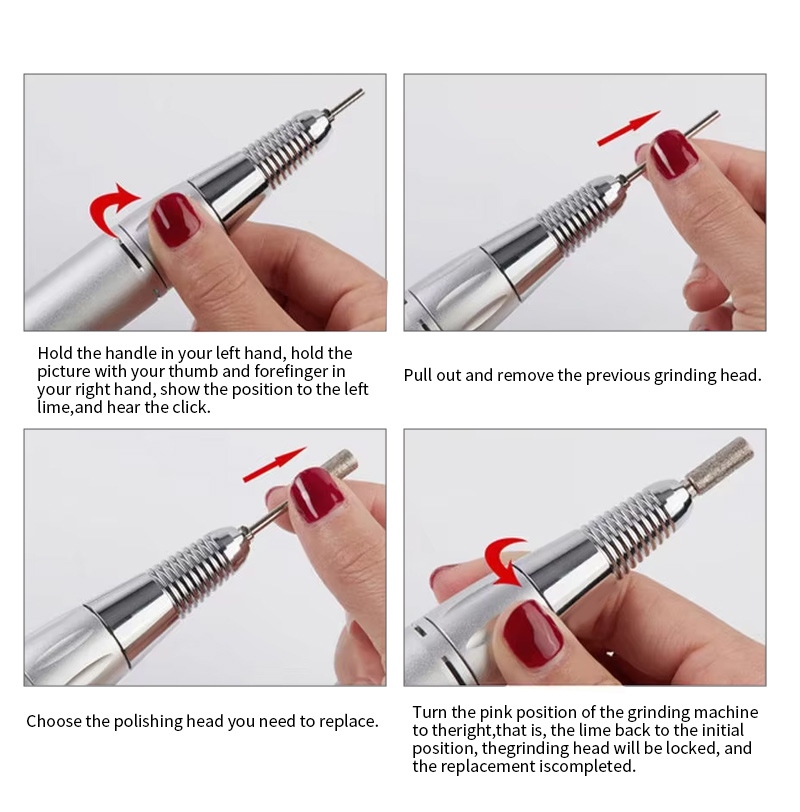 Hold the handle in your left hand, hold the picture with your thumb and forefinger in your right hand, show the position to the left lime,and hear the click.

Pull out and remove the previous grinding head.

Choose the polishing head you need to replace.

Turn the pink position of the grinding machine to theright,that is, the lime back to the initial position, thegrinding head will be locked, and the replacement iscompleted.